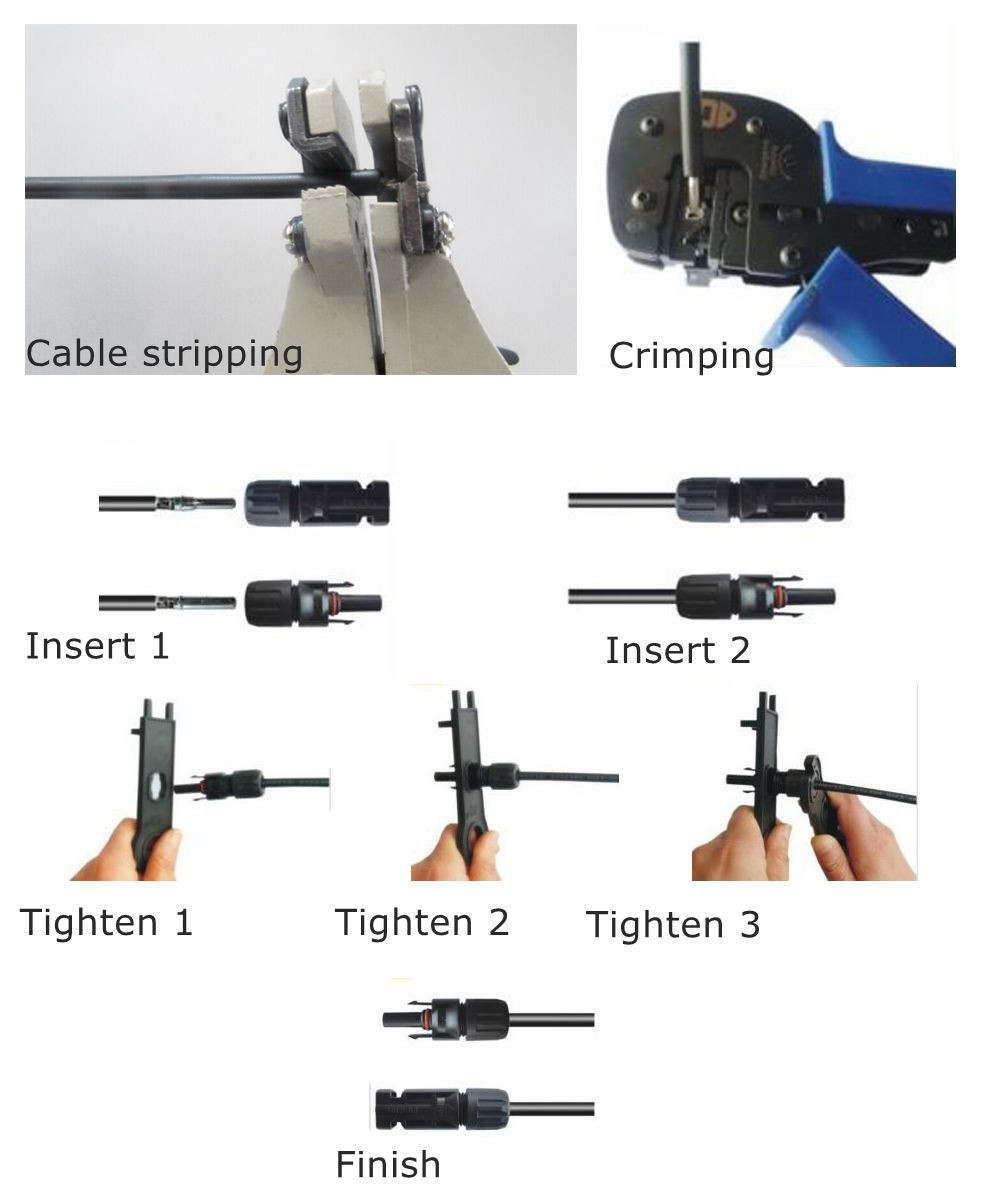 Cable stripping

Crimping

Insert 1

Insert 2

Tighten 1

Tighten 2

Tighten 3

Finish